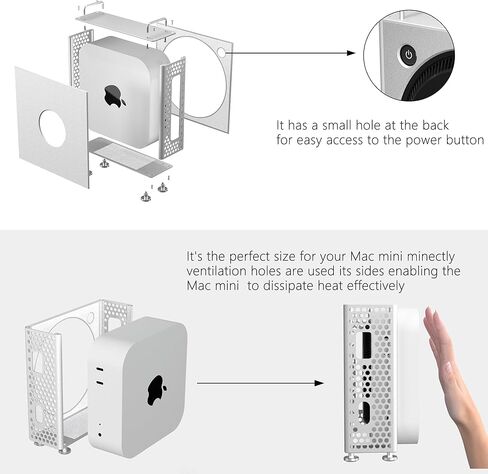 It has a small hole at the back
for easy access to the power button

It's the perfect size for your Mac mini minectly ventilation holes are used its sides enabling the Mac mini to dissipate heat effectively