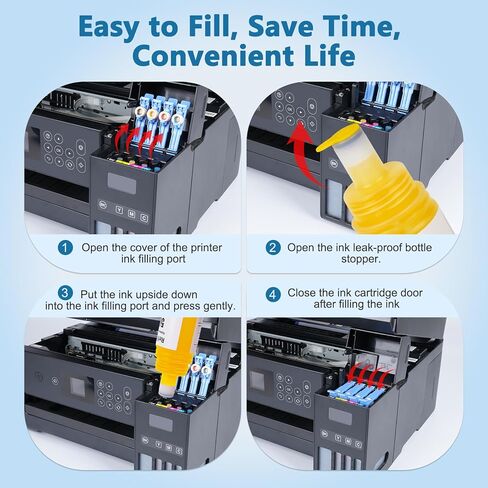 Easy to Fill, Save Time, Convenient Life

1 Open the cover of the printer ink filling port

2 Open the ink leak-proof bottle stopper.

3 Put the ink upside down into the ink filling port and press gently.

4 Close the ink cartridge door after filling the ink