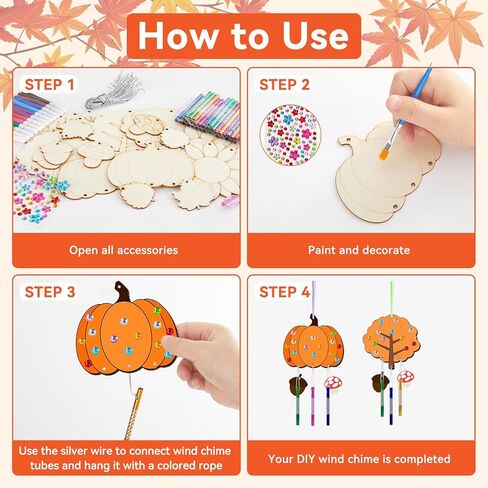 How to Use

STEP 1

Open all accessories

STEP 2

Paint and decorate

STEP 3

Use the silver wire to connect wind chime tubes and hang it with a colored rope

STEP 4

Your DIY wind chime is completed