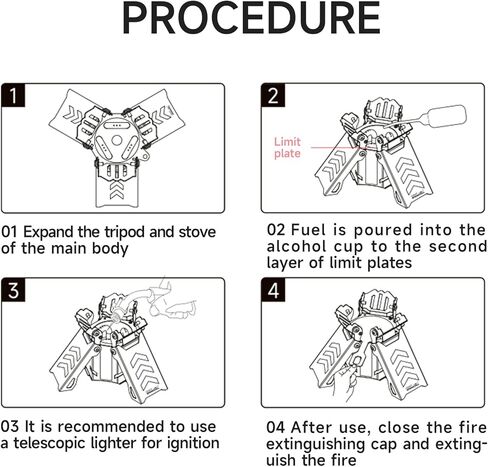 PROCEDURE

1

01 Expand the tripod and stove of the main body

2

Limit plate

02 Fuel is poured into the alcohol cup to the second layer of limit plates

3

03 It is recommended to use a telescopic lighter for ignition

4

04 After use, close the fire extinguishing cap and extinguish the fire