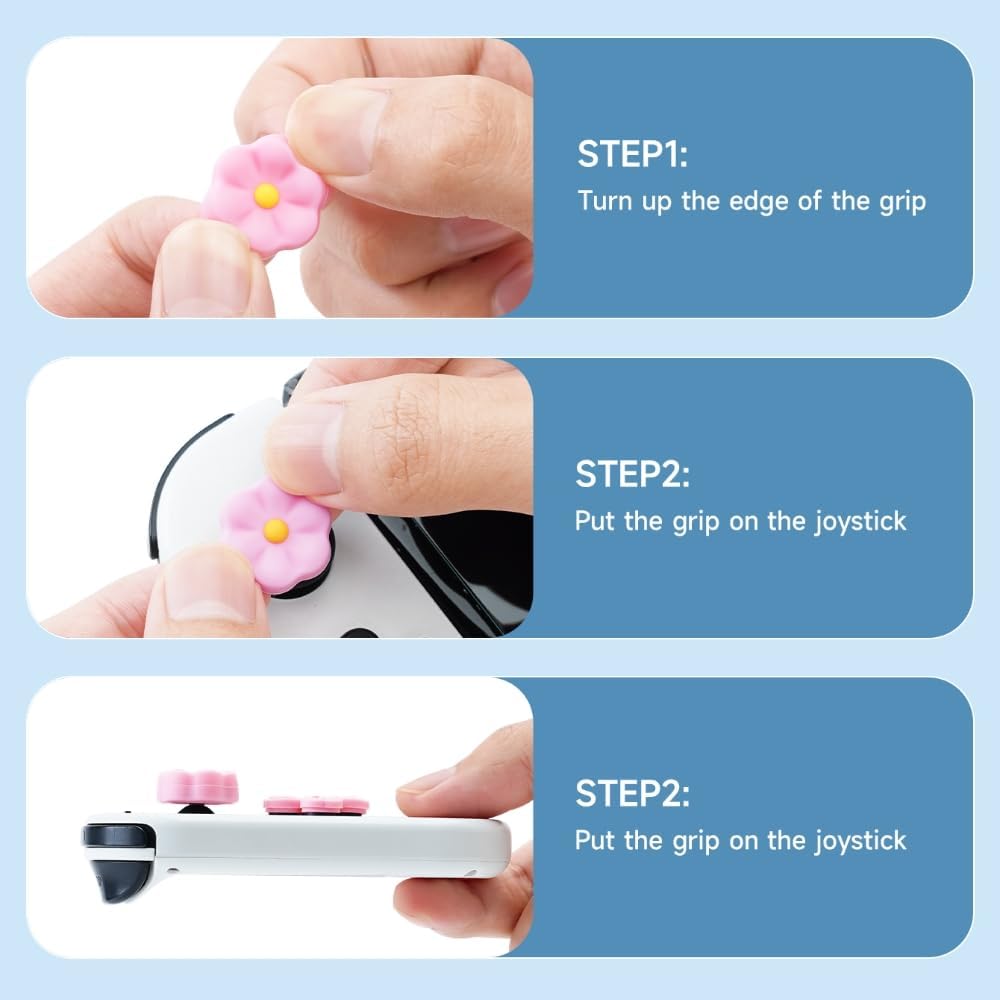 STEP1:
Turn up the edge of the grip

STEP2:
Put the grip on the joystick

STEP2:
Put the grip on the joystick