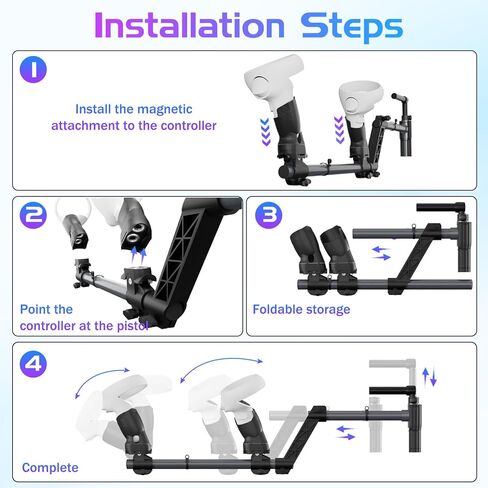 Installation Steps

1

Install the magnetic attachment to the controller

2

Point the controller at the pistol

3

Foldable storage

4

Complete