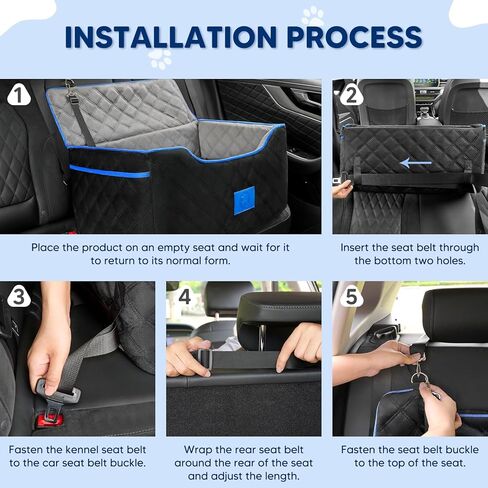 INSTALLATION PROCESS

1

Place the product on an empty seat and wait for it to return to its normal form.

2

Insert the seat belt through the bottom two holes.

3

Fasten the kennel seat belt to the car seat belt buckle.

4

Wrap the rear seat belt around the rear of the seat and adjust the length.

5

Fasten the seat belt buckle to the top of the seat.