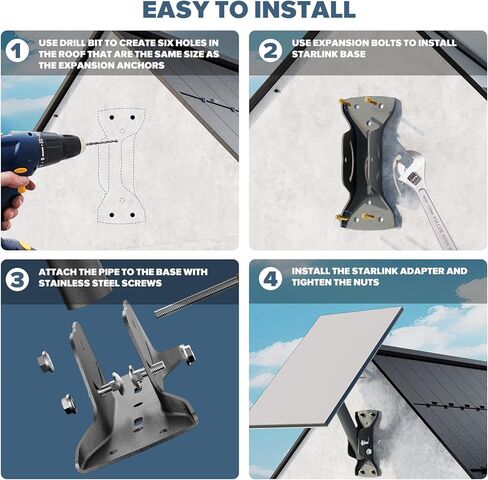 EASY TO INSTALL

1 USE DRILL BIT TO CREATE SIX HOLES IN THE ROOF THAT ARE THE SAME SIZE AS THE EXPANSION ANCHORS

2 USE EXPANSION BOLTS TO INSTALL STARLINK BASE

3 ATTACH THE PIPE TO THE BASE WITH STAINLESS STEEL SCREWS

4 INSTALL THE STARLINK ADAPTER AND TIGHTEN THE NUTS