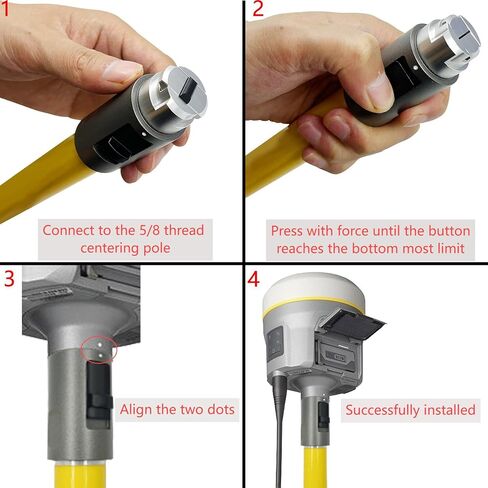 1

Connect to the 5/8 thread centering pole

2

Press with force until the button reaches the bottom most limit

3

Align the two dots

4

Successfully installed