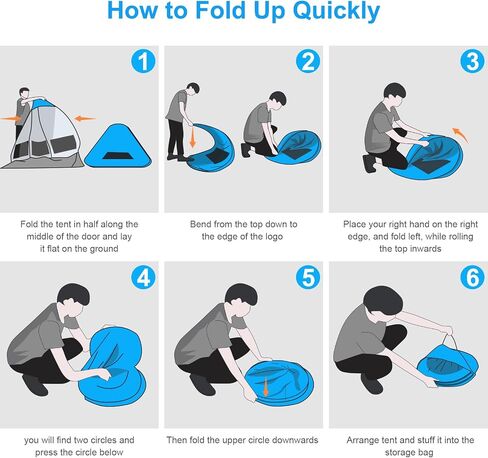 How to Fold Up Quickly

1

Fold the tent in half along the middle of the door and lay it flat on the ground

2

Bend from the top down to the edge of the logo

3

Place your right hand on the right edge, and fold left, while rolling the top inwards

4

you will find two circles and press the circle below

5

Then fold the upper circle downwards

6

Arrange tent and stuff it into the storage bag