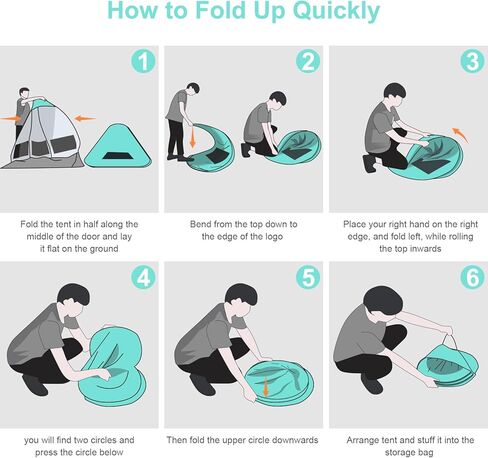 How to Fold Up Quickly

1

Fold the tent in half along the middle of the door and lay it flat on the ground

2

Bend from the top down to the edge of the logo

3

Place your right hand on the right edge, and fold left, while rolling the top inwards

4

you will find two circles and press the circle below

5

Then fold the upper circle downwards

6

Arrange tent and stuff it into the storage bag