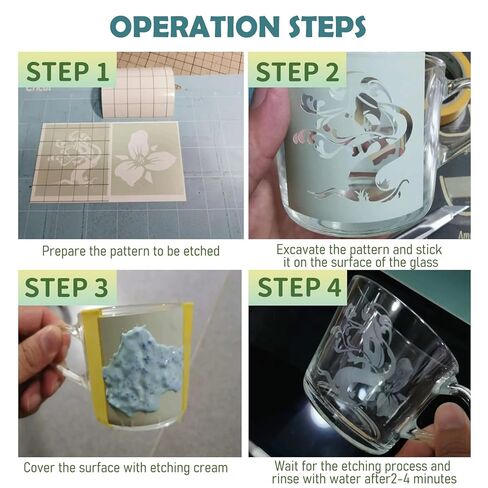 OPERATION STEPS

STEP 1

Prepare the pattern to be etched

STEP 2

Excavate the pattern and stick it on the surface of the glass

STEP 3

Cover the surface with etching cream

STEP 4

Wait for the etching process and rinse with water after2-4 minutes