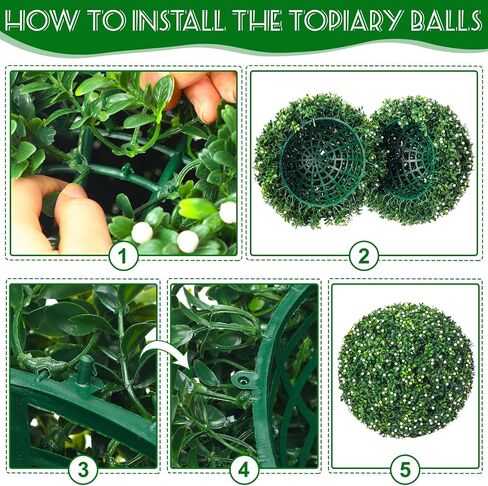 HOW TO INSTALL THE TOPIARY BALLS

1

2

3

4

5