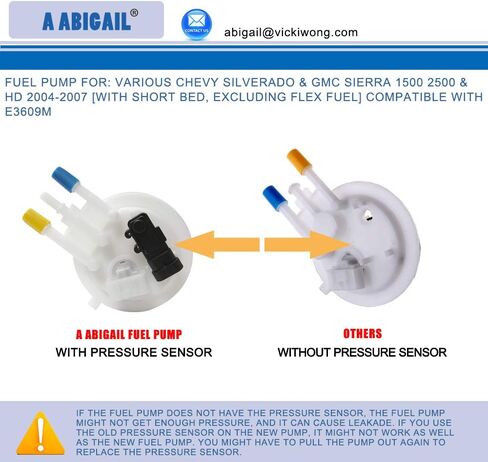 A ABIGAIL®

CONTACT US

abigail@vickiwong.com

FUEL PUMP FOR: VARIOUS CHEVY SILVERADO & GMC SIERRA 1500 2500 & HD 2004-2007 [WITH SHORT BED, EXCLUDING FLEX FUEL] COMPATIBLE WITH E3609M

A ABIGAIL FUEL PUMP
WITH PRESSURE SENSOR

OTHERS
WITHOUT PRESSURE SENSOR

IF THE FUEL PUMP DOES NOT HAVE THE PRESSURE SENSOR, THE FUEL PUMP MIGHT NOT GET ENOUGH PRESSURE, AND IT CAN CAUSE LEAKADE. IF YOU USE THE OLD PRESSURE SENSOR ON THE NEW PUMP, IT MIGHT NOT WORK AS WELL AS THE NEW FUEL PUMP. YOU MIGHT HAVE TO PULL THE PUMP OUT AGAIN TO REPLACE THE PRESSURE SENSOR.