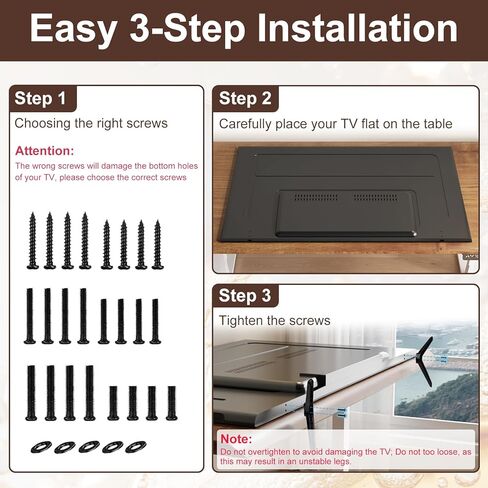 Easy 3-Step Installation

Step 1

Choosing the right screws

Attention:

The wrong screws will damage the bottom holes of your TV, please choose the correct screws

Step 2

Carefully place your TV flat on the table

Step 3

Tighten the screws

Note:

Do not overtighten to avoid damaging the TV; Do not too loose, as this may result in an unstable legs.