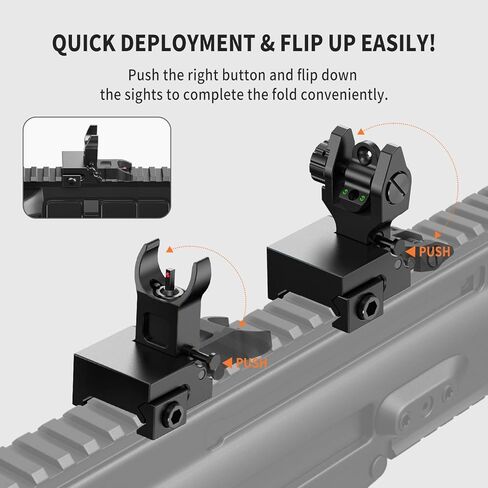 QUICK DEPLOYMENT & FLIP UP EASILY!

Push the right button and flip down the sights to complete the fold conveniently.

PUSH

PUSH