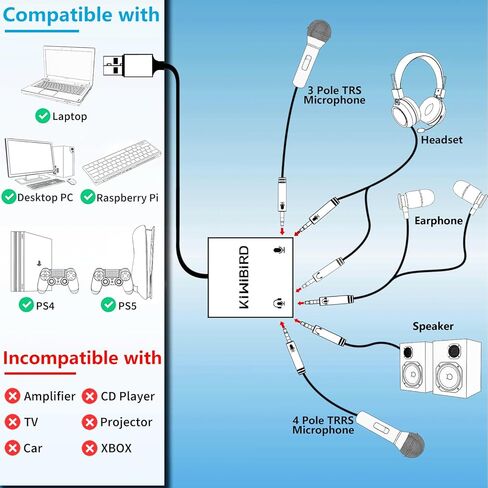 Compatible with

Laptop

Desktop PC

Raspberry Pi

PS4

PS5

Incompatible with

Amplifier

CD Player

TV

Projector

Car

XBOX

3 Pole TRS Microphone

Headset

Earphone

KIWIBIRD

Speaker

4 Pole TRRS Microphone