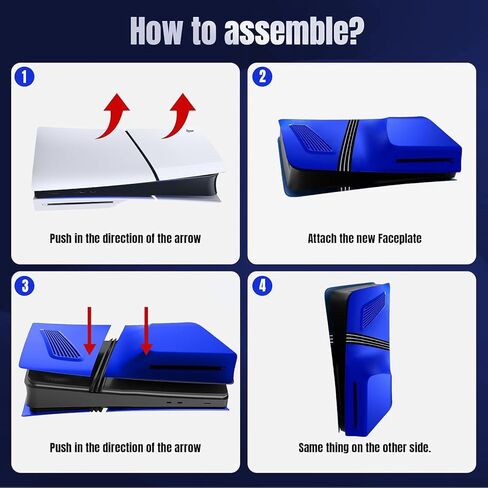 How to assemble?

1

Push in the direction of the arrow

2

Attach the new Faceplate

3

Push in the direction of the arrow

4

Same thing on the other side.