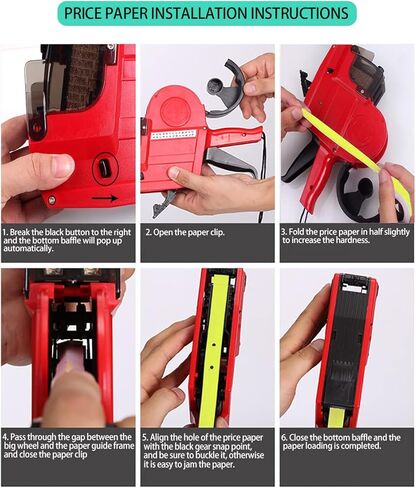 PRICE PAPER INSTALLATION INSTRUCTIONS

1. Break the black button to the right and the bottom baffle will pop up automatically.

2. Open the paper clip.

3. Fold the price paper in half slightly to increase the hardness.

4. Pass through the gap between the big wheel and the paper guide frame and close the paper clip

5. Align the hole of the price paper with the black gear snap point, and be sure to buckle it, otherwise it is easy to jam the paper.

6. Close the bottom baffle and the paper loading is completed.