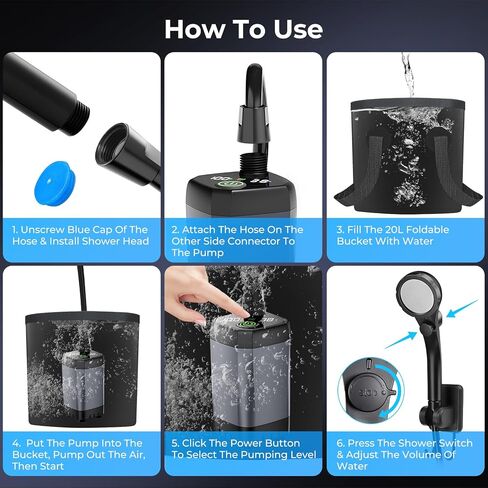 How To Use

1. Unscrew Blue Cap Of The Hose & Install Shower Head

2. Attach The Hose On The Other Side Connector To The Pump

3. Fill The 20L Foldable Bucket With Water

4. Put The Pump Into The Bucket, Pump Out The Air, Then Start

5. Click The Power Button To Select The Pumping Level

6. Press The Shower Switch & Adjust The Volume Of Water