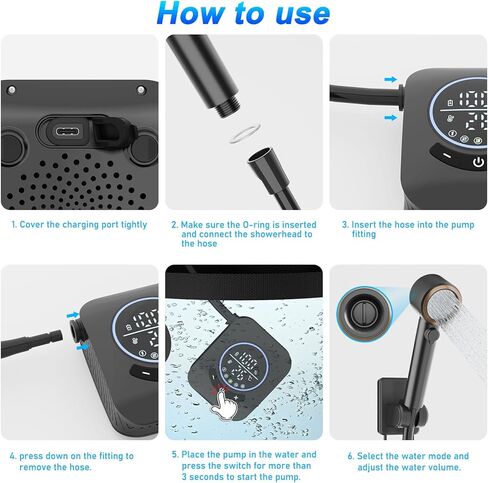 How to use

1. Cover the charging port tightly

2. Make sure the O-ring is inserted and connect the showerhead to the hose

3. Insert the hose into the pump fitting

4. press down on the fitting to remove the hose.

5. Place the pump in the water and press the switch for more than 3 seconds to start the pump.

6. Select the water mode and adjust the water volume.