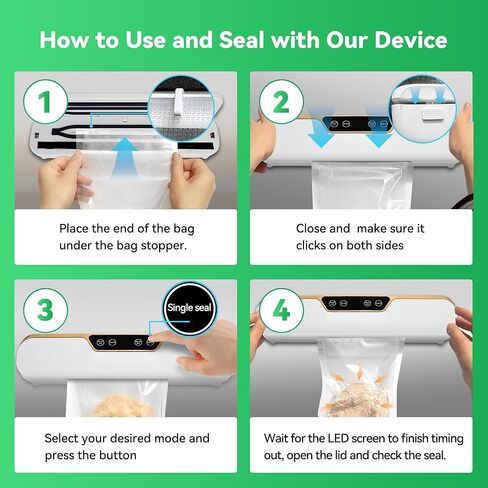 How to Use and Seal with Our Device

1

Place the end of the bag under the bag stopper.

2

Close and make sure it clicks on both sides

3

Single seal

Select your desired mode and press the button

4

Wait for the LED screen to finish timing out, open the lid and check the seal.