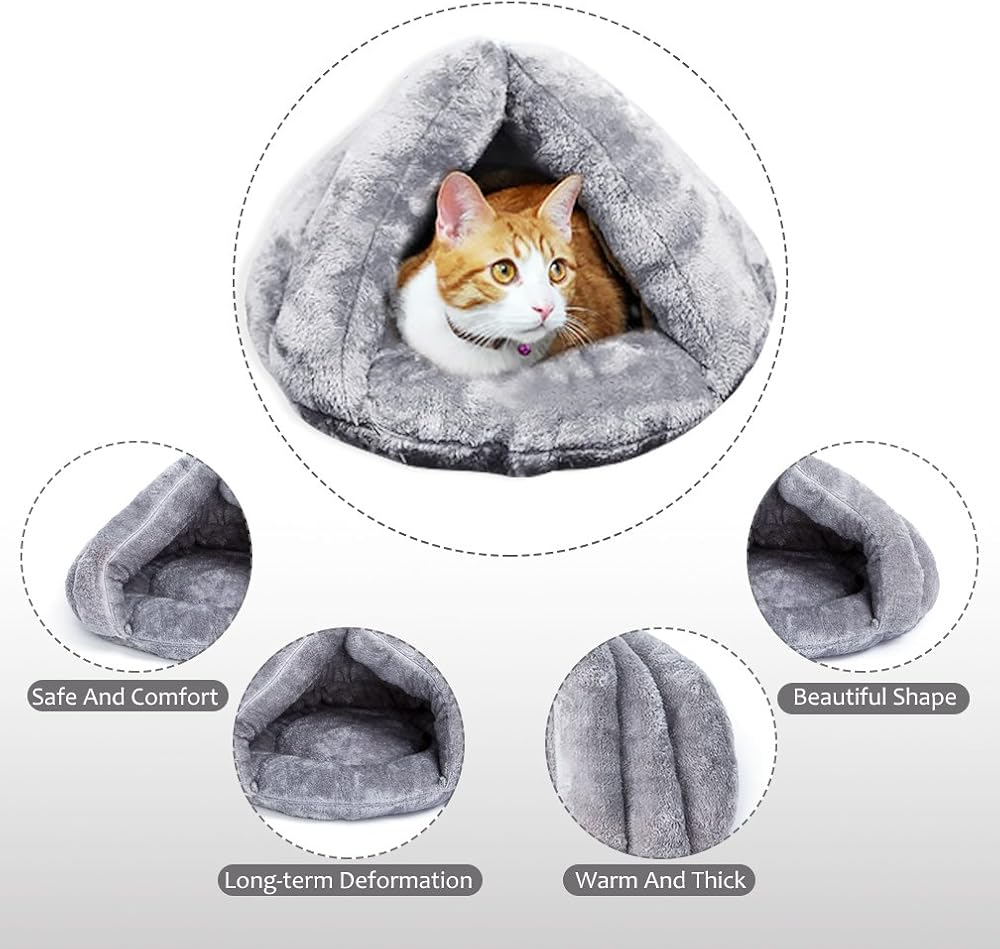 Safe And Comfort

Beautiful Shape

Long-term Deformation

Warm And Thick