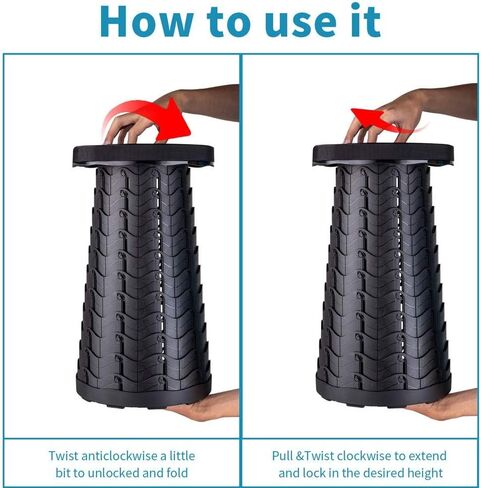 How to use it

Twist anticlockwise a little bit to unlocked and fold

Pull &Twist clockwise to extend and lock in the desired height