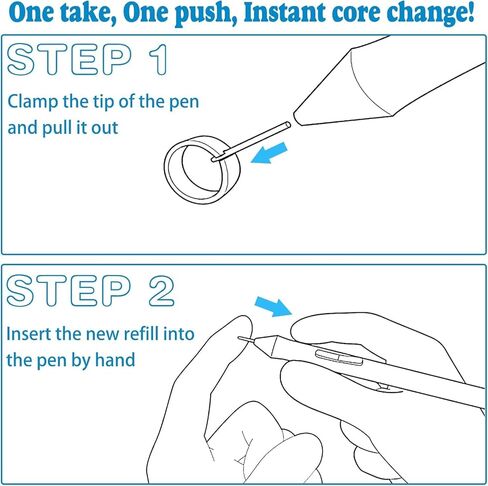 One take, One push, Instant core change!

STEP 1

Clamp the tip of the pen and pull it out

STEP 2

Insert the new refill into the pen by hand