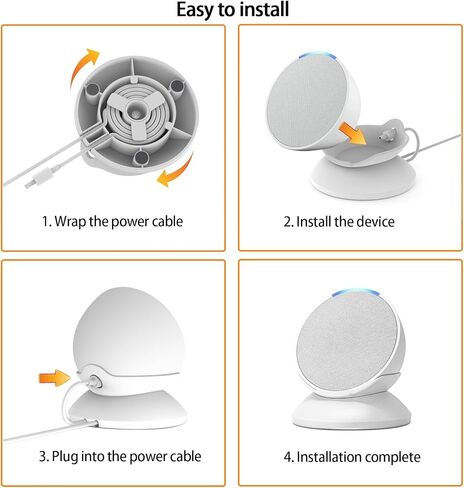 Easy to install

1. Wrap the power cable

2. Install the device

3. Plug into the power cable

4. Installation complete