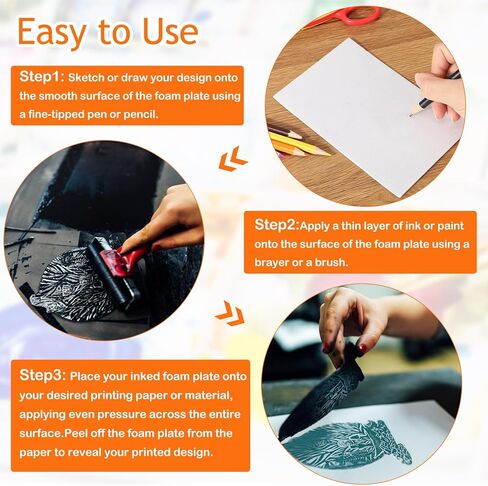 Easy to Use

Step1: Sketch or draw your design onto the smooth surface of the foam plate using a fine-tipped pen or pencil.

Step2:Apply a thin layer of ink or paint onto the surface of the foam plate using a brayer or a brush.

Step3: Place your inked foam plate onto your desired printing paper or material, applying even pressure across the entire surface.Peel off the foam plate from the paper to reveal your printed design.