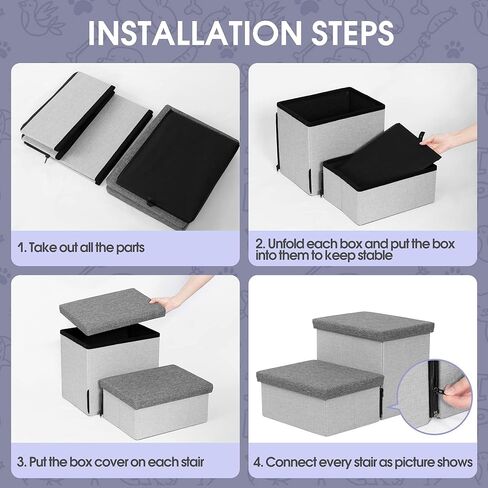 INSTALLATION STEPS

1. Take out all the parts

2. Unfold each box and put the box into them to keep stable

3. Put the box cover on each stair

4. Connect every stair as picture shows