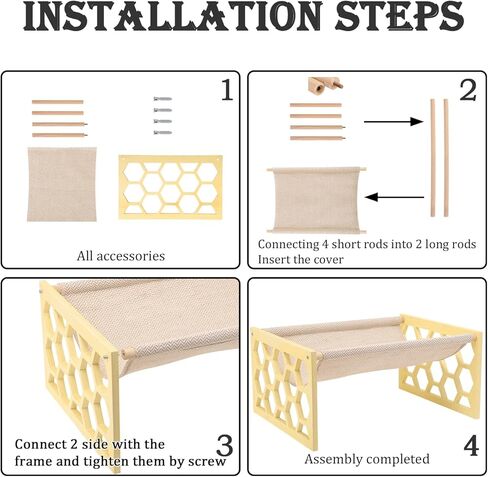 INSTALLATION STEPS

1

All accessories

2

Connecting 4 short rods into 2 long rods
Insert the cover

Connect 2 side with the frame and tighten them by screw

3

Assembly completed

4