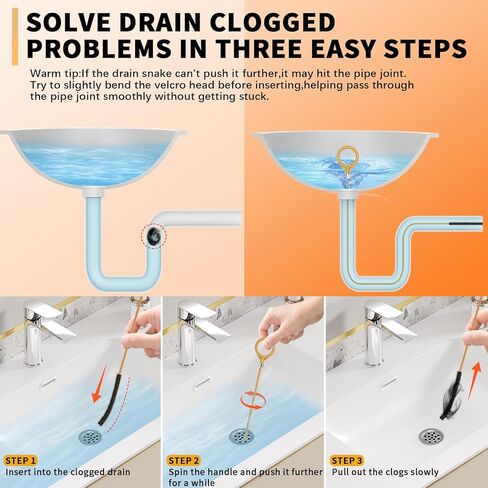 SOLVE DRAIN CLOGGED PROBLEMS IN THREE EASY STEPS

Warm tip:If the drain snake can't push it further,it may hit the pipe joint. Try to slightly bend the velcro head before inserting,helping pass through the pipe joint smoothly without getting stuck.

STEP 1
Insert into the clogged drain

STEP 2
Spin the handle and push it further for a while

STEP 3
Pull out the clogs slowly