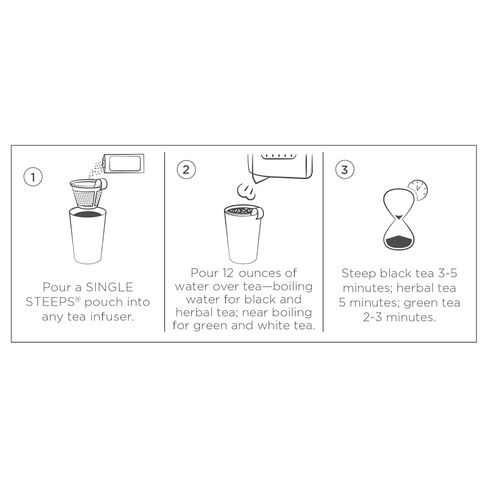 1

Pour a SINGLE STEEPS® pouch into any tea infuser.

2

Pour 12 ounces of water over tea—boiling water for black and herbal tea; near boiling for green and white tea.

3

Steep black tea 3-5 minutes; herbal tea 5 minutes; green tea 2-3 minutes.