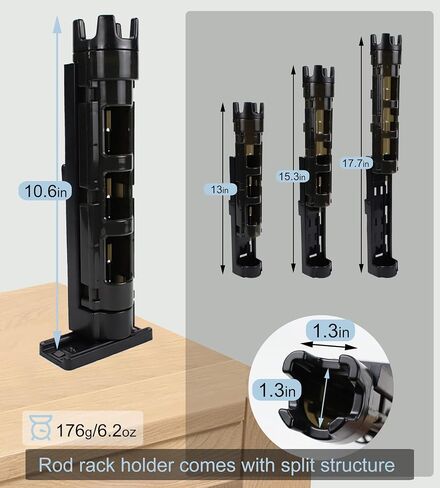 10.6in

13in

15.3in

17.7in

1.3in

1.3in

176g/6.2oz

Rod rack holder comes with split structure