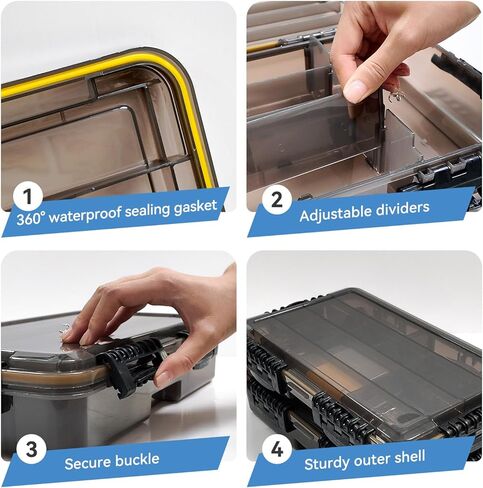 1
360° waterproof sealing gasket

2
Adjustable dividers

3
Secure buckle

4
Sturdy outer shell