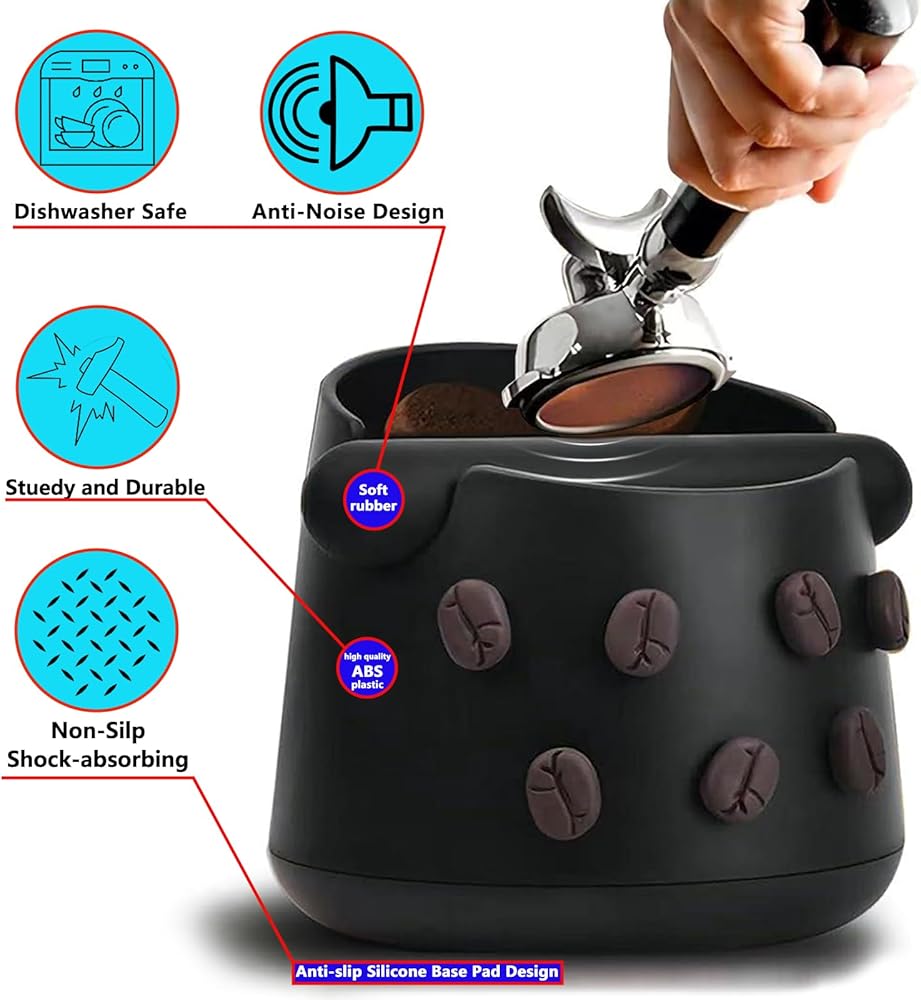 Dishwasher Safe

Anti-Noise Design

Stuedy and Durable

Soft rubber

high quality ABS plastic

Non-Silp Shock-absorbing

Anti-slip Silicone Base Pad Design