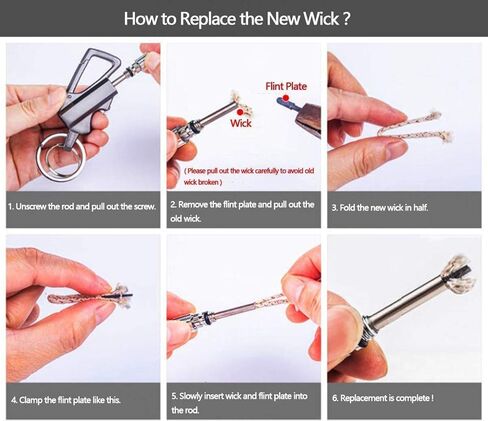 How to Replace the New Wick ?

1. Unscrew the rod and pull out the screw.

Flint Plate

Wick

( Please pull out the wick carefully to avoid old wick broken )

2. Remove the flint plate and pull out the old wick.

3. Fold the new wick in half.

4. Clamp the flint plate like this.

5. Slowly insert wick and flint plate into the rod.

6. Replacement is complete !