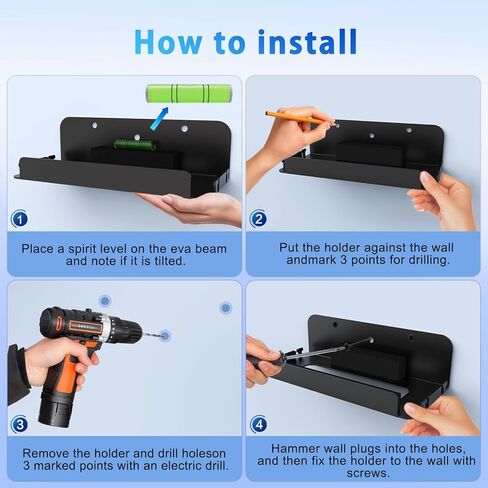 How to install

1

Place a spirit level on the eva beam and note if it is tilted.

2

Put the holder against the wall andmark 3 points for drilling.

3

Remove the holder and drill holeson 3 marked points with an electric drill.

4

Hammer wall plugs into the holes, and then fix the holder to the wall with screws.