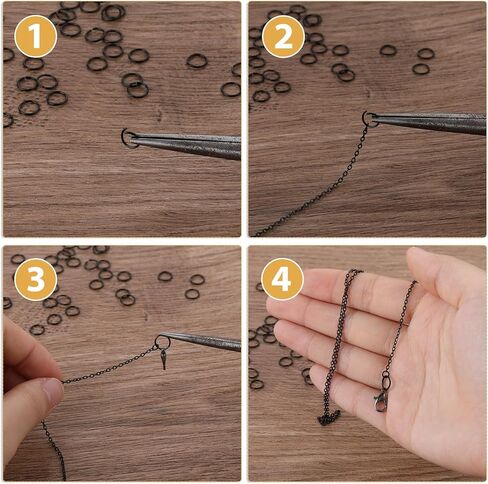 1

2

3

4