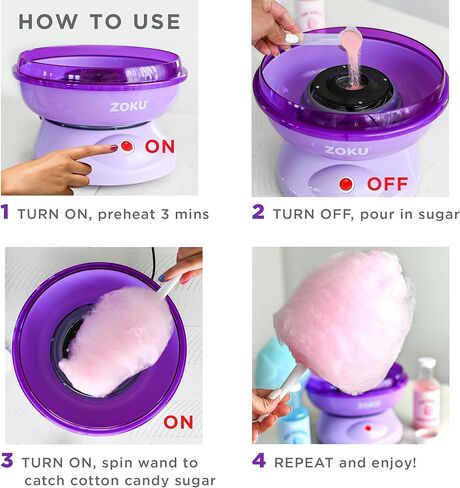 HOW TO USE

ZOKU

ON

1 TURN ON, preheat 3 mins

ZOKU

OFF

2 TURN OFF, pour in sugar

ON

3 TURN ON, spin wand to catch cotton candy sugar

ZOKU

4 REPEAT and enjoy!