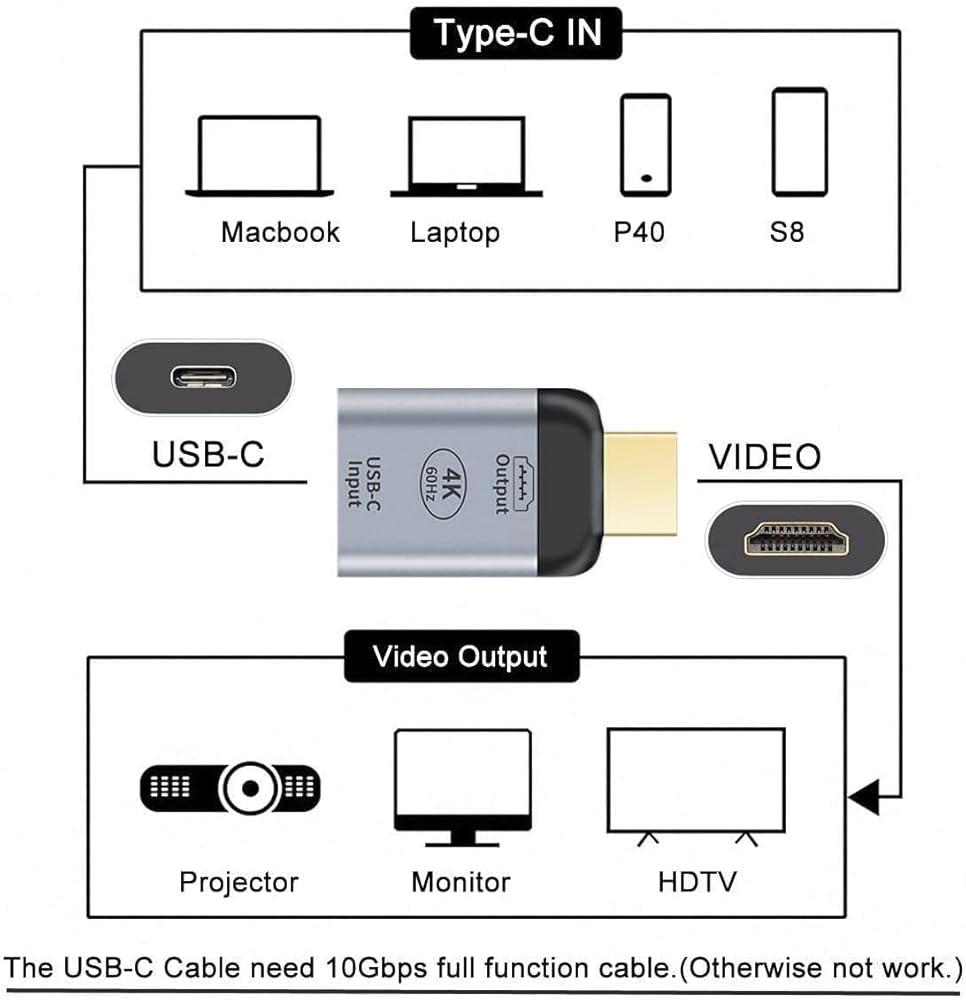 Type-C IN

Macbook Laptop P40 S8

USB-C

USB-C Input

4K 60Hz

Output

VIDEO

Video Output

Projector Monitor HDTV

The USB-C Cable need 10Gbps full function cable.(Otherwise not work.)