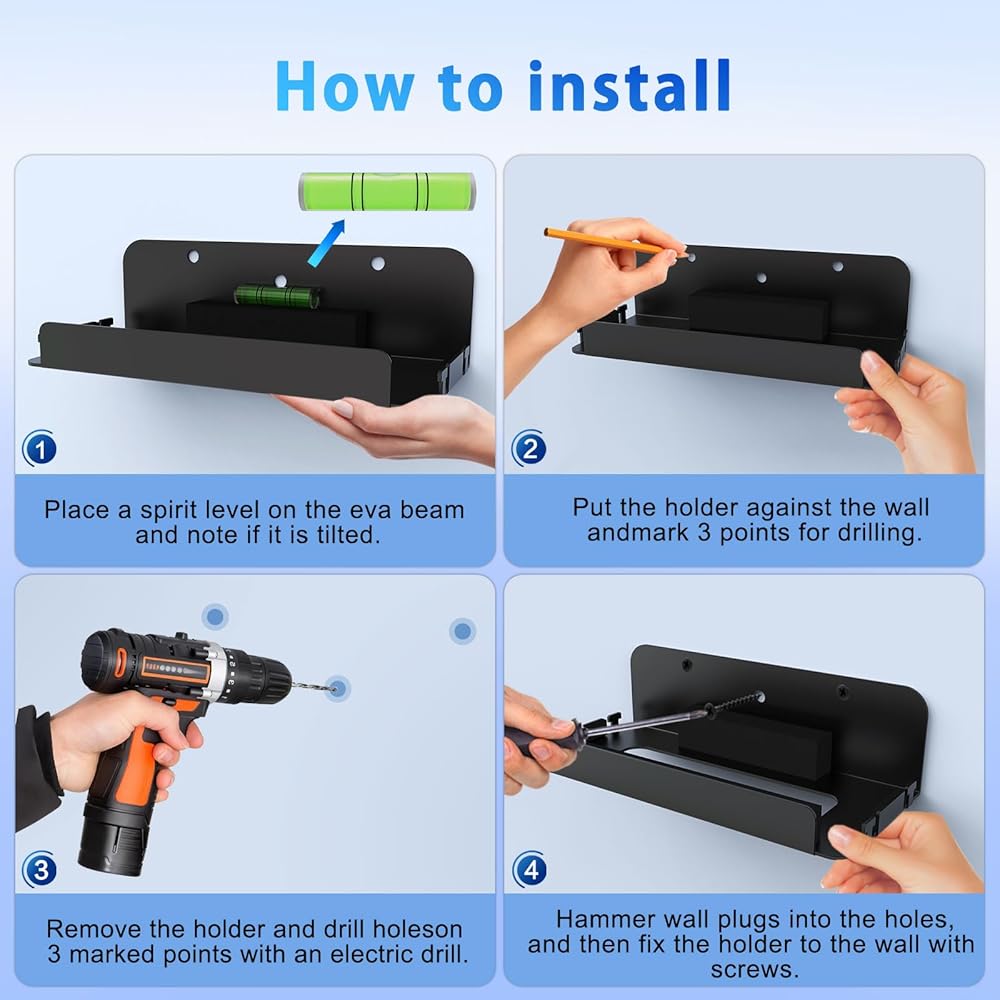 How to install

1

Place a spirit level on the eva beam and note if it is tilted.

2

Put the holder against the wall andmark 3 points for drilling.

3

Remove the holder and drill holeson 3 marked points with an electric drill.

4

Hammer wall plugs into the holes, and then fix the holder to the wall with screws.