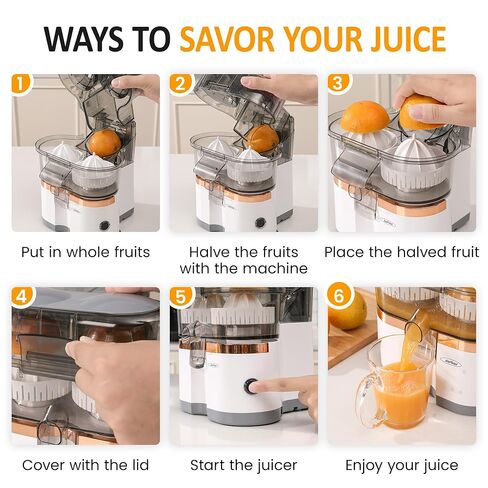 WAYS TO SAVOR YOUR JUICE

1

Put in whole fruits

2

Halve the fruits with the machine

3

Place the halved fruit

4

Cover with the lid

5

Start the juicer

6

Enjoy your juice