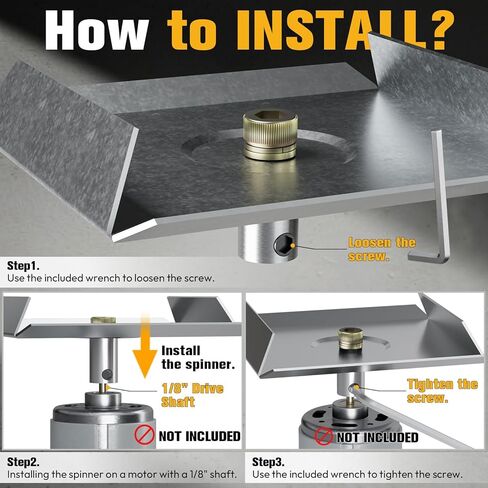 How to INSTALL?

Loosen the screw.

Step1.
Use the included wrench to loosen the screw.

Install the spinner.

1/8" Drive Shaft

NOT INCLUDED

Tighten the screw.

NOT INCLUDED

Step2.
Installing the spinner on a motor with a 1/8" shaft.

Step3.
Use the included wrench to tighten the screw.