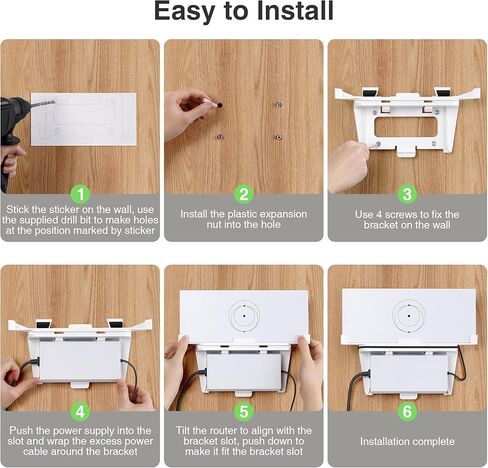 Easy to Install

1
Stick the sticker on the wall, use the supplied drill bit to make holes at the position marked by sticker

2
Install the plastic expansion nut into the hole

3
Use 4 screws to fix the bracket on the wall

4
Push the power supply into the slot and wrap the excess power cable around the bracket

5
Tilt the router to align with the bracket slot, push down to make it fit the bracket slot

6
Installation complete