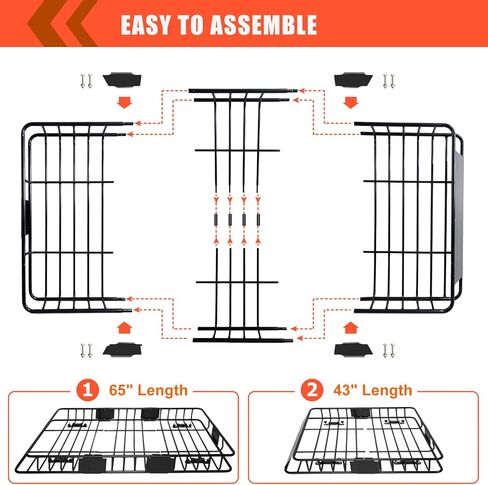 EASY TO ASSEMBLE

1 65" Length

2 43" Length