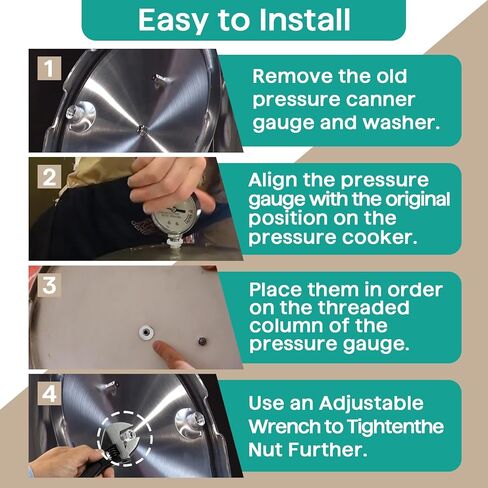 Easy to Install

1

Remove the old pressure canner gauge and washer.

2

Align the pressure gauge with the original position on the pressure cooker.

3

Place them in order on the threaded column of the pressure gauge.

4

Use an Adjustable Wrench to Tightenthe Nut Further.