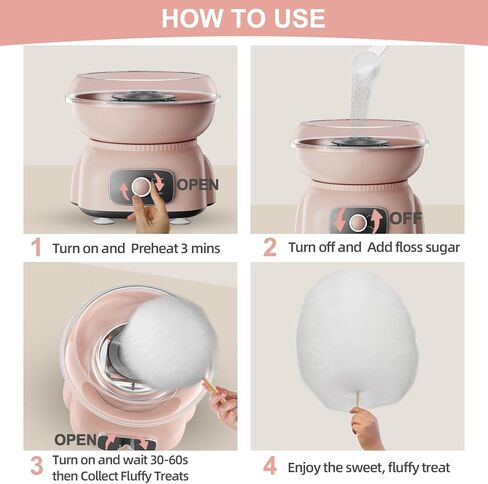 HOW TO USE

OPEN

1 Turn on and Preheat 3 mins

OFF

2 Turn off and Add floss sugar

OPEN

3 Turn on and wait 30-60s then Collect Fluffy Treats

4 Enjoy the sweet, fluffy treat