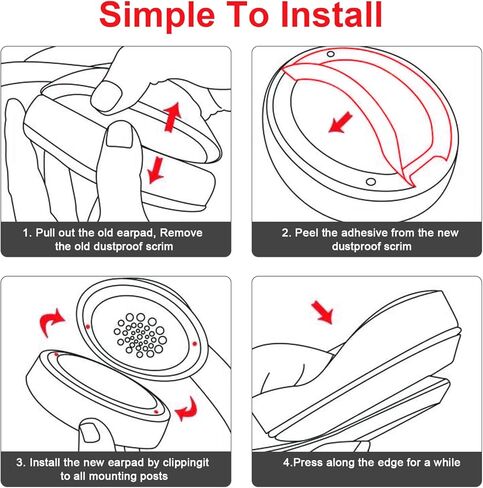 Simple To Install

1. Pull out the old earpad, Remove the old dustproof scrim

2. Peel the adhesive from the new dustproof scrim

3. Install the new earpad by clippingit to all mounting posts

4.Press along the edge for a while