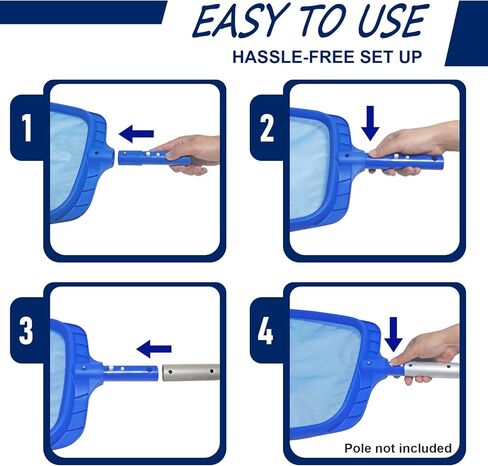 EASY TO USE
HASSLE-FREE SET UP

1

2

3

4

Pole not included