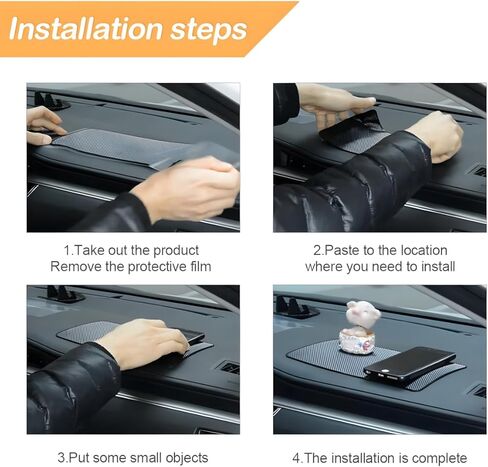 Installation steps

1.Take out the product
Remove the protective film

2.Paste to the location
where you need to install

3.Put some small objects

4.The installation is complete