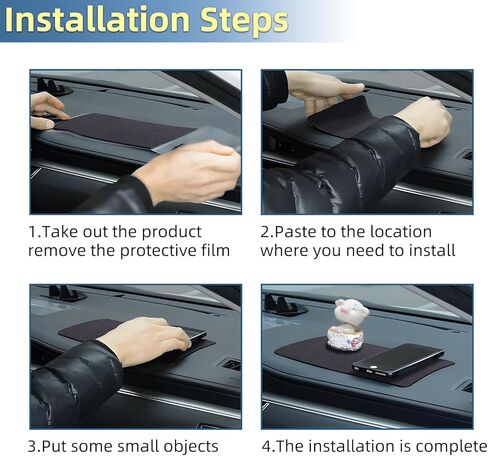 Installation Steps

1.Take out the product remove the protective film

2.Paste to the location where you need to install

3.Put some small objects

4.The installation is complete